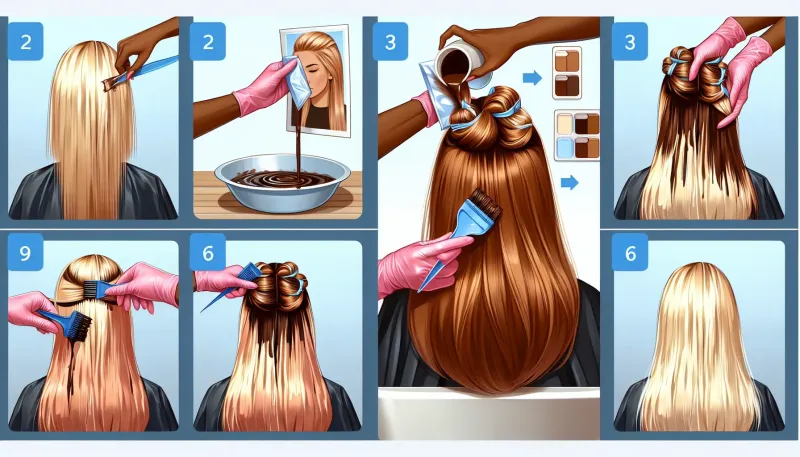 2

2

3

3

9

6

6